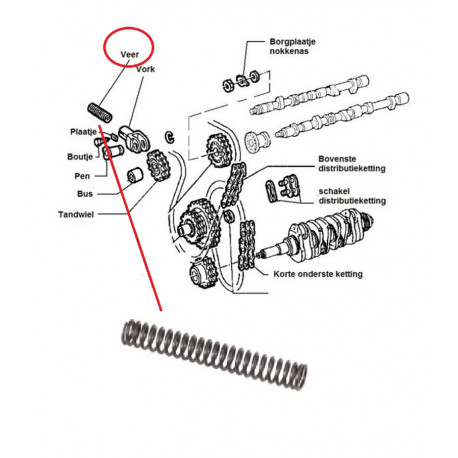 Veer
Vork
Borgplaatje nokkenas
Plaatje
Boutje
Pen
Bus
Tandwiel
Bovenste distributieketting
schakel distributieketting
Korte onderste ketting