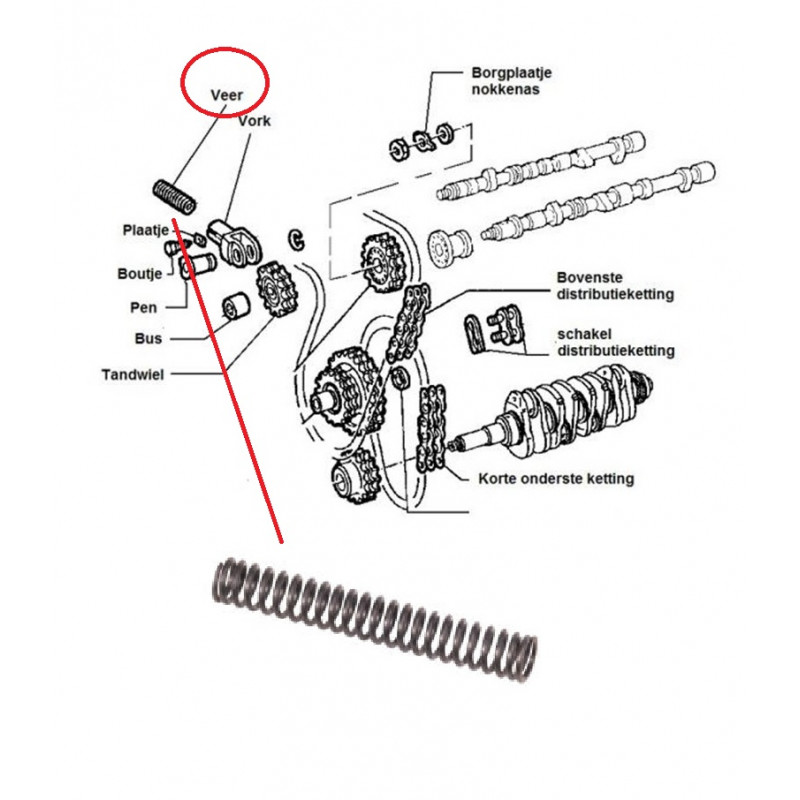 Veer
Vork
Plaatje
Boutje
Pen
Bus
Tandwiel
Borgplaatje nokkenas
Bovenste distributieketting
schakel distributieketting
Korte onderste ketting