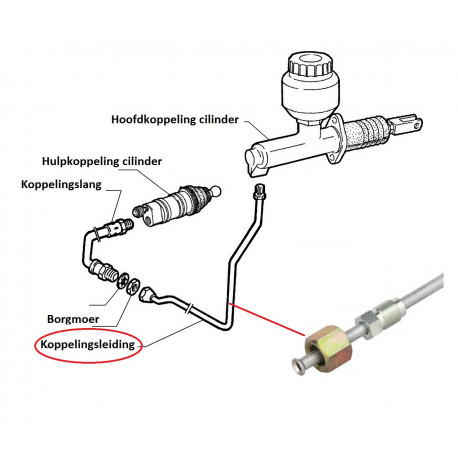 Hoofdkoppeling cilinder

Hulpkoppeling cilinder

Koppelingslang

Borgmoer

Koppelingsleiding