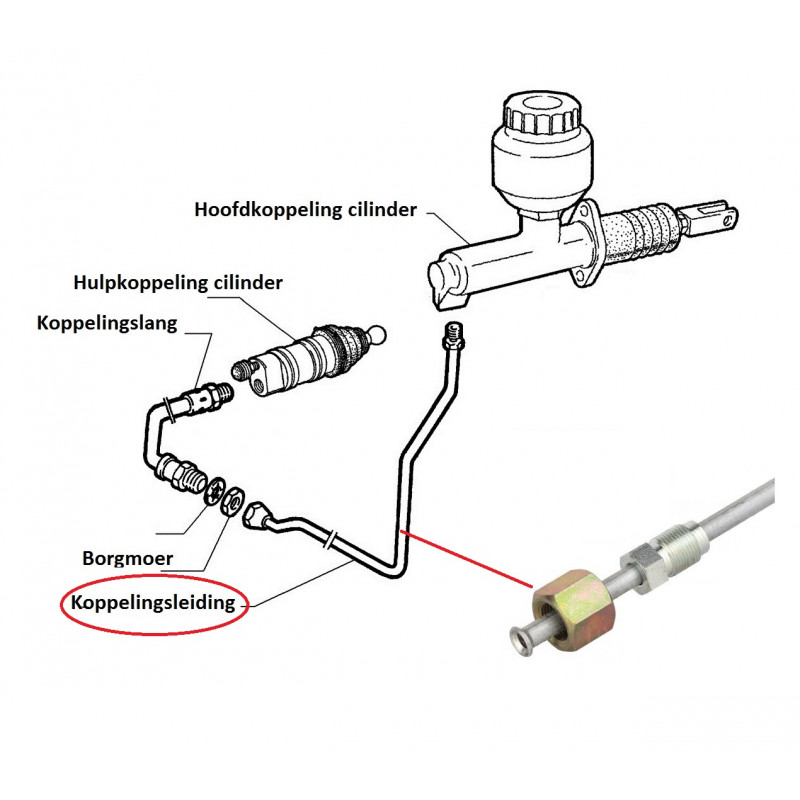 Hoofdkoppeling cilinder

Hulpkoppeling cilinder

Koppelingslang

Borgmoer

Koppelingsleiding