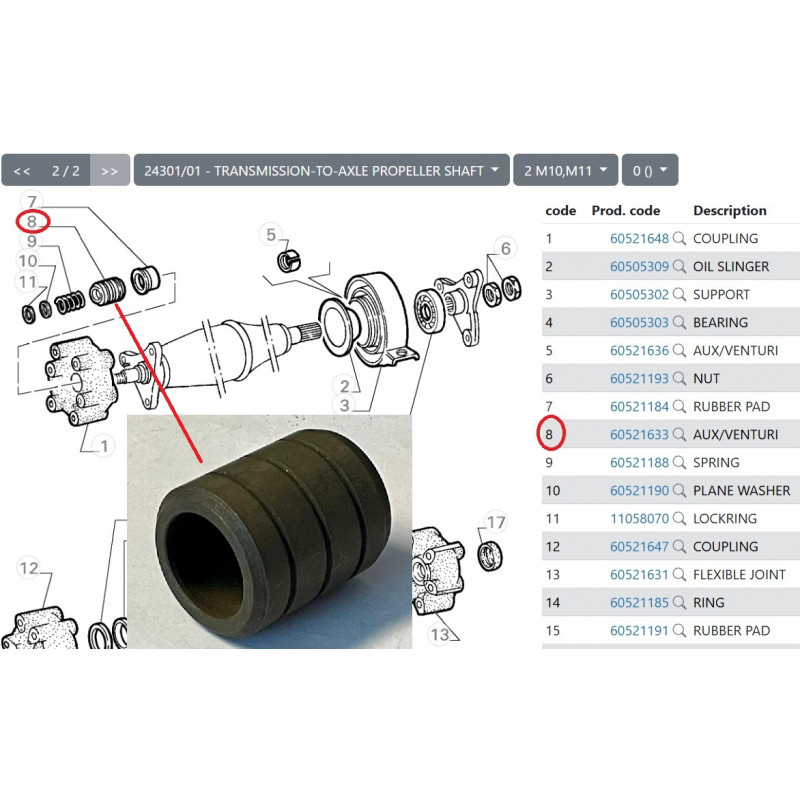 << 2 / 2 >> 24301/01 - TRANSMISSION-TO-AXLE PROPELLER SHAFT 2 M10,M11 0 ()

7
8
9
10
11
5
6
2
3
1
12
17
13

| code | Prod. code | Description |
|---|---|---|
| 1 | 60521648 | COUPLING |
| 2 | 60505309 | OIL SLINGER |
| 3 | 60505302 | SUPPORT |
| 4 | 60505303 | BEARING |
| 5 | 60521636 | AUX/VENTURI |
| 6 | 60521193 | NUT |
| 7 | 60521184 | RUBBER PAD |
| 8 | 60521633 | AUX/VENTURI |
| 9 | 60521188 | SPRING |
| 10 | 60521190 | PLANE WASHER |
| 11 | 11058070 | LOCKRING |
| 12 | 60521647 | COUPLING |
| 13 | 60521631 | FLEXIBLE JOINT |
| 14 | 60521185 | RING |
| 15 | 60521191 | RUBBER PAD |