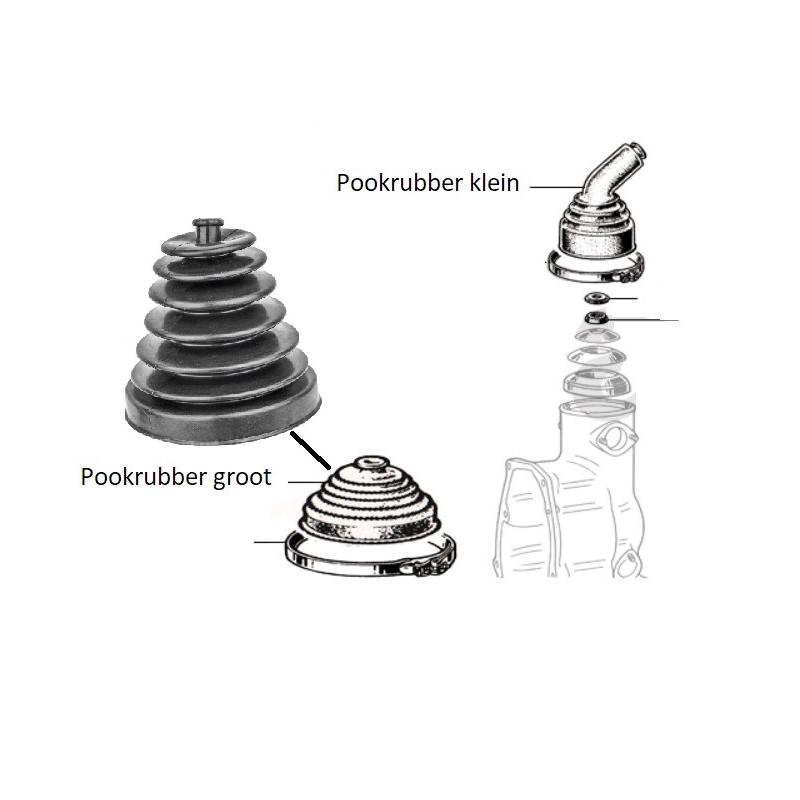 Pookrubber klein

Pookrubber groot